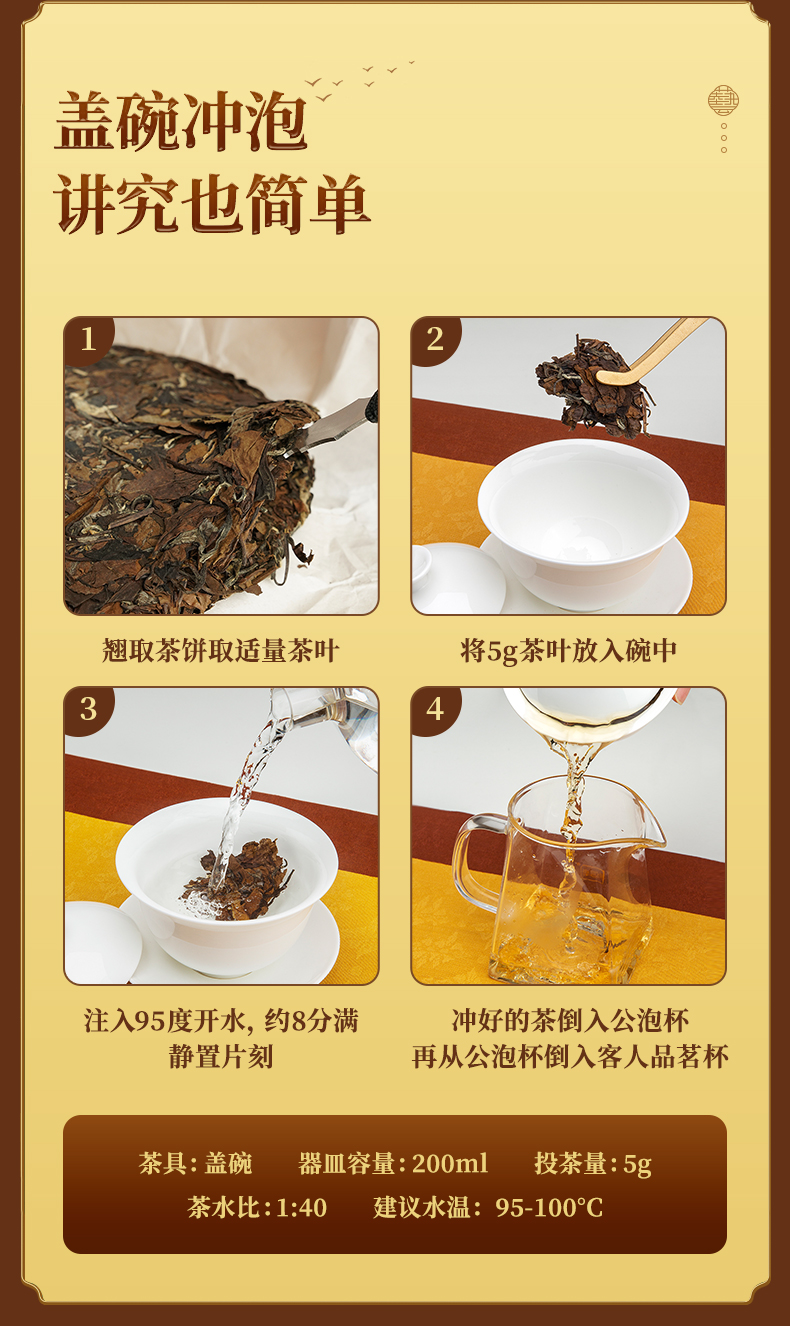 盖碗冲泡
讲究也简单

1
翘取茶饼取适量茶叶

2
将5g茶叶放入碗中

3
注入95度开水，约8分满
静置片刻

4
冲好的茶倒入公泡杯
再从公泡杯倒入客人品茗杯

茶具：盖碗　器皿容量：200ml　投茶量：5g
茶水比：1:40　建议水温：95-100℃